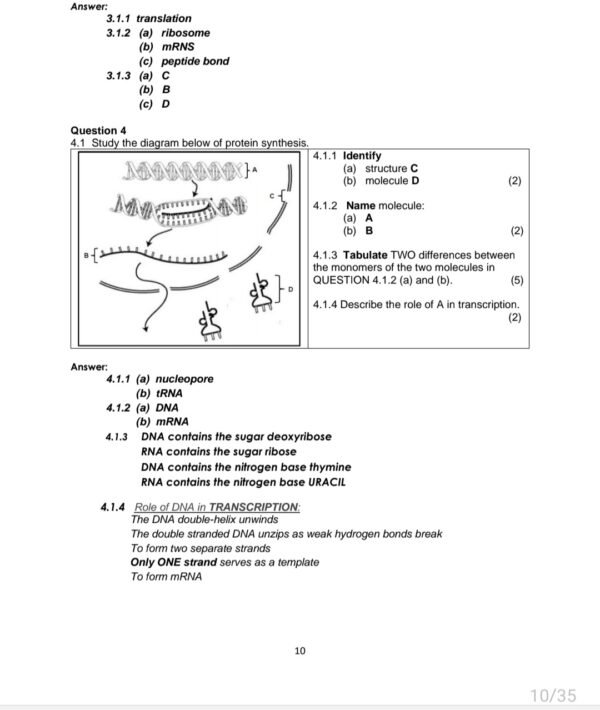 Answer:
3.1.1 translation
3.1.2 (a) ribosome
(b) mRNS
(c) peptide bond
3.1.3 (a) C
(b) B
(c) D

Question 4
4.1 Study the diagram below of protein synthesis.

A
C
B
D

4.1.1 Identify
(a) structure C
(b) molecule D (2)

4.1.2 Name molecule:
(a) A
(b) B (2)

4.1.3 Tabulate TWO differences between the monomers of the two molecules in QUESTION 4.1.2 (a) and (b). (5)

4.1.4 Describe the role of A in transcription. (2)

Answer:
4.1.1 (a) nucleopore
(b) tRNA
4.1.2 (a) DNA
(b) mRNA
4.1.3 DNA contains the sugar deoxyribose
RNA contains the sugar ribose
DNA contains the nitrogen base thymine
RNA contains the nitrogen base URACIL

4.1.4 Role of DNA in TRANSCRIPTION:
The DNA double-helix unwinds
The double stranded DNA unzips as weak hydrogen bonds break
To form two separate strands
Only ONE strand serves as a template
To form mRNA

10

10/35